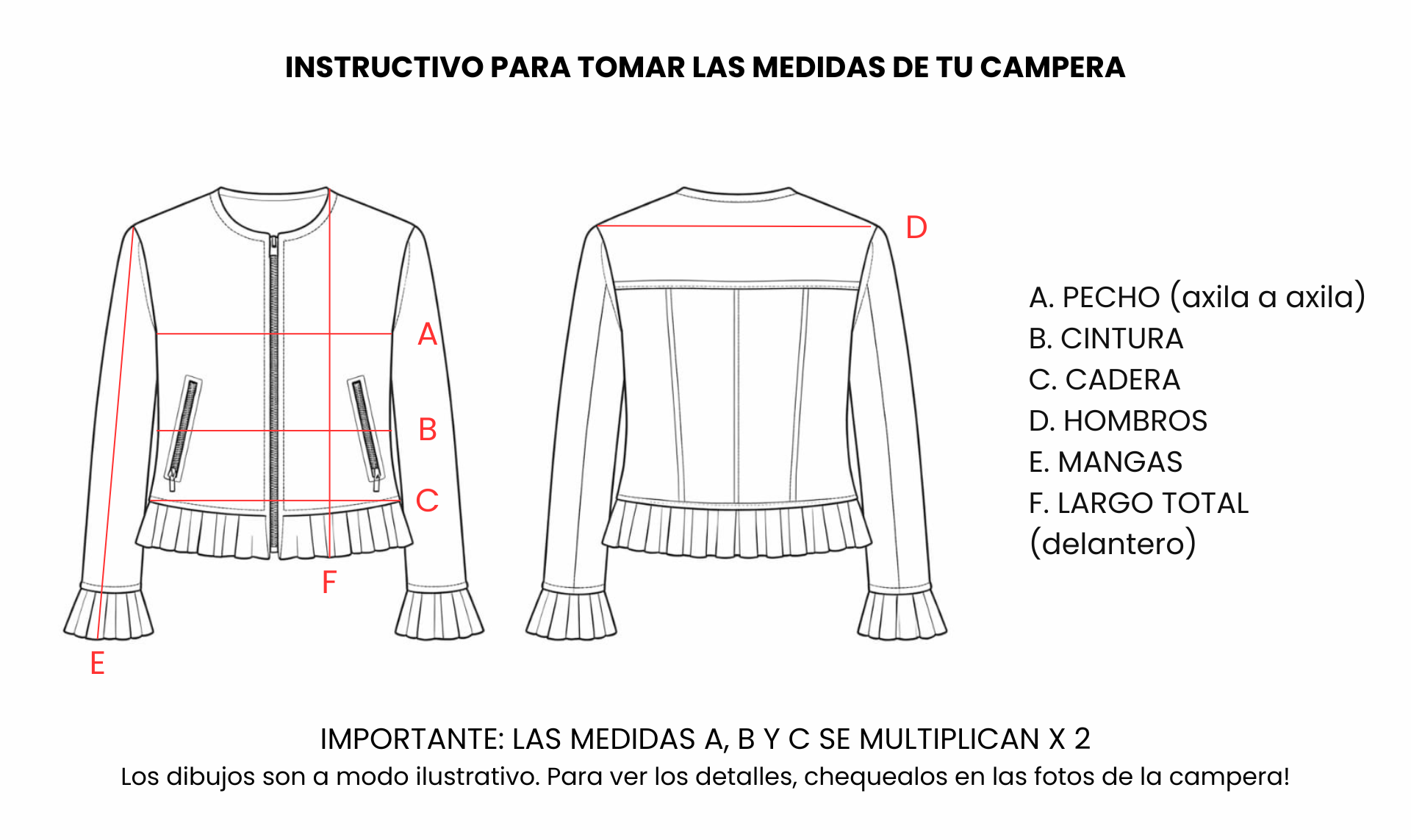 INSTRUCTIVO PARA TOMAR LAS MEDIDAS DE TU CAMPERA

A

B

C

F

E

D

A. PECHO (axila a axila)
B. CINTURA
C. CADERA
D. HOMBROS
E. MANGAS
F. LARGO TOTAL (delantero)

IMPORTANTE: LAS MEDIDAS A, B Y C SE MULTIPLICAN X 2
Los dibujos son a modo ilustrativo. Para ver los detalles, chequealos en las fotos de la campera!